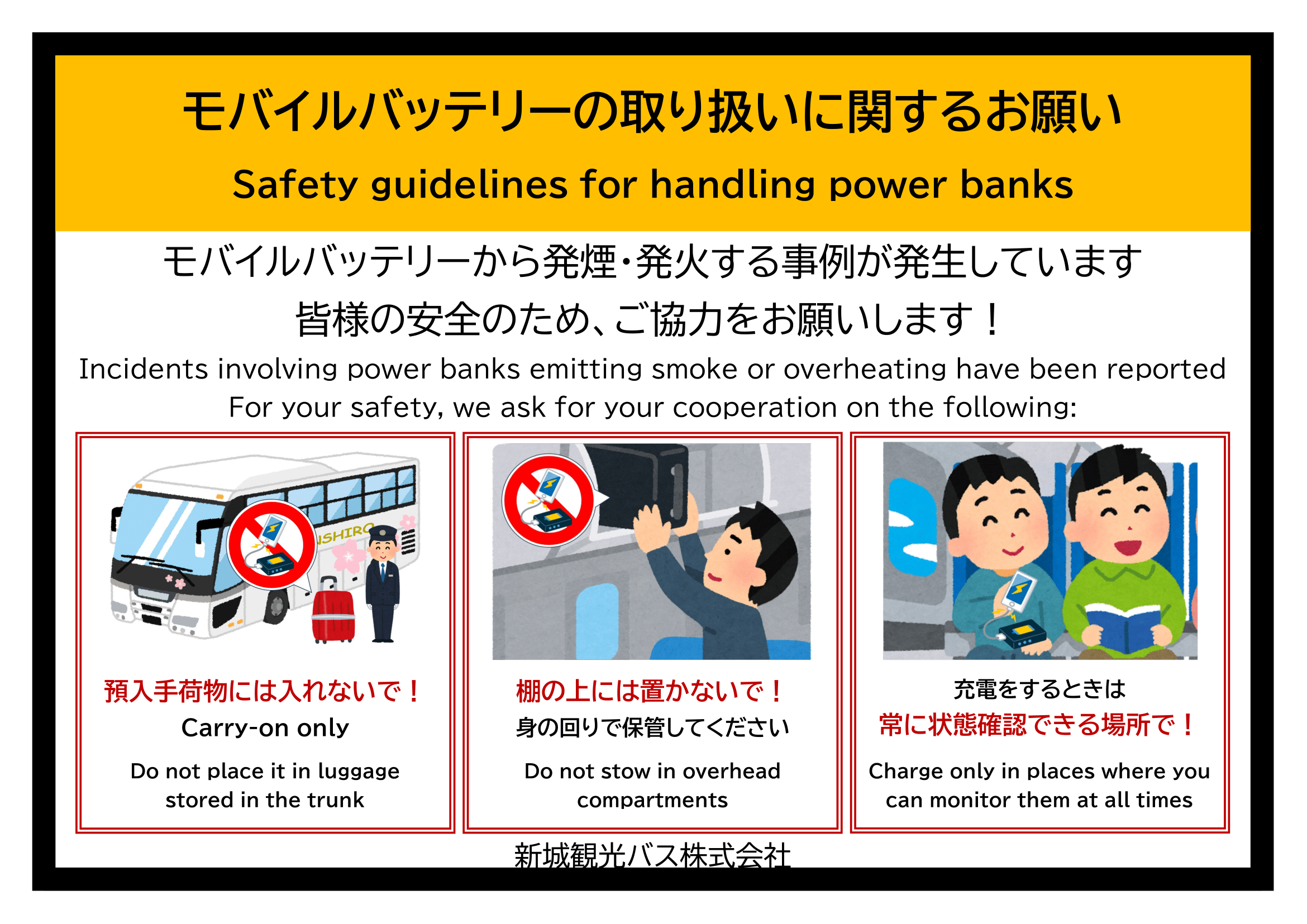 モバイルバッテリーの取り扱いに関するお願い

Safety guidelines for handling power banks

モバイルバッテリーから発煙・発火する事例が発生しています
皆様の安全のため、ご協力をお願いします！

Incidents involving power banks emitting smoke or overheating have been reported
For your safety, we ask for your cooperation on the following:

SHIRO

預入手荷物には入れないで！
Carry-on only

Do not place it in luggage stored in the trunk

棚の上には置かないで！
身の回りで保管してください

Do not stow in overhead compartments

充電をするときは
常に状態確認できる場所で！

Charge only in places where you can monitor them at all times

新城観光バス株式会社